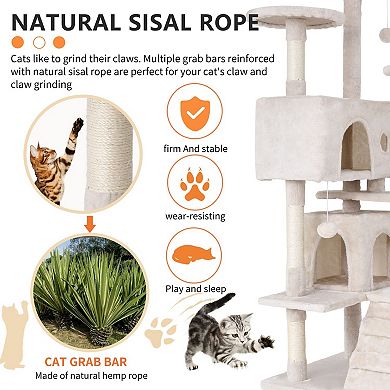 NATURAL SISAL ROPE

Cats like to grind their claws. Multiple grab bars reinforced with natural sisal rope are perfect for your cat's claw and claw grinding

firm And stable

wear-resisting

Play and sleep

CAT GRAB BAR

Made of natural hemp rope