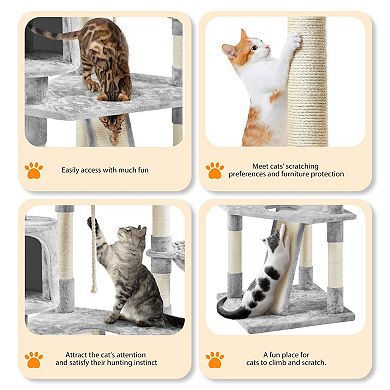 Easily access with much fun

Meet cats' scratching preferences and furniture protection

Attract the cat's attention and satisfy their hunting instinct

A fun place for cats to climb and scratch.