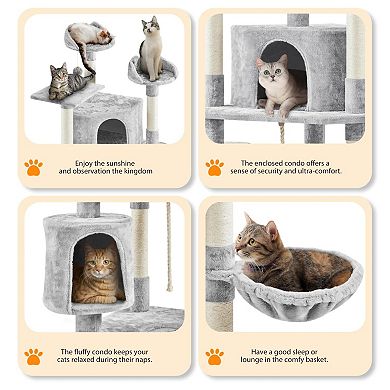 Enjoy the sunshine and observation the kingdom

The enclosed condo offers a sense of security and ultra-comfort.

The fluffy condo keeps your cats relaxed during their naps.

Have a good sleep or lounge in the comfy basket.