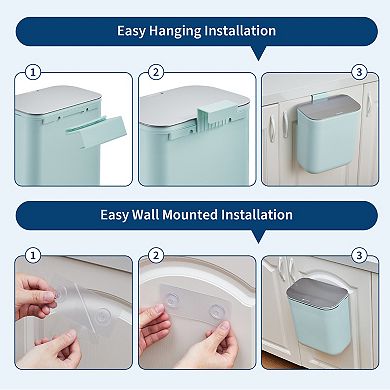 Easy Hanging Installation

1

2

3

Easy Wall Mounted Installation

1

2

3