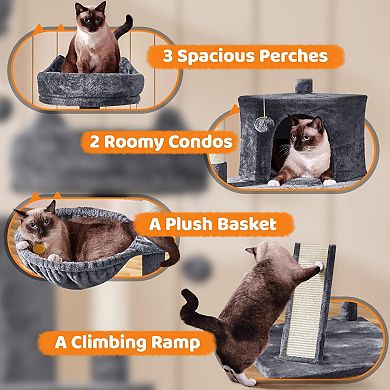 3 Spacious Perches

2 Roomy Condos

A Plush Basket

A Climbing Ramp