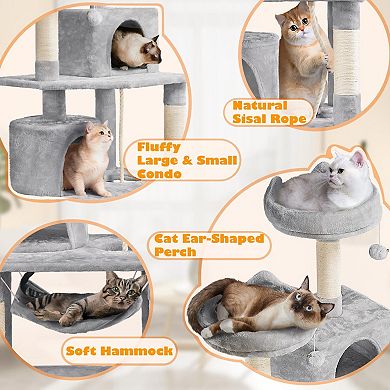 Natural Sisal Rope

Fluffy Large & Small Condo

Cat Ear-Shaped Perch

Soft Hammock