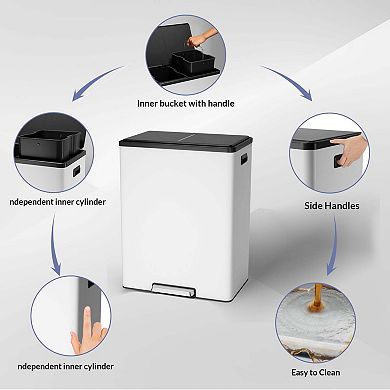 Inner bucket with handle

ndependent inner cylinder

Side Handles

ndependent inner cylinder

Easy to Clean