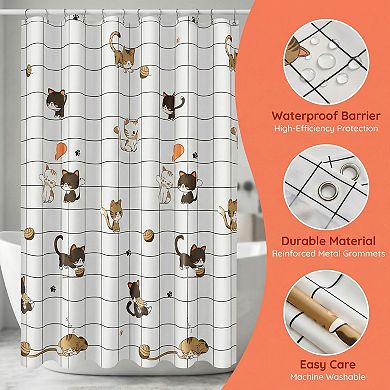 Waterproof Barrier
High-Efficiency Protection

Durable Material
Reinforced Metal Grommets

Easy Care
Machine Washable