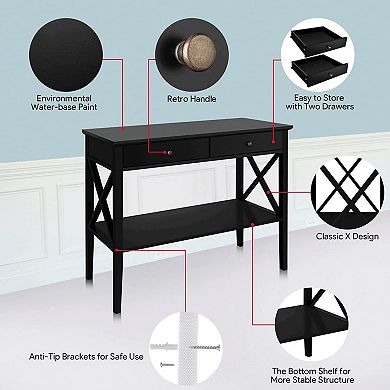 Environmental Water-base Paint

Retro Handle

Easy to Store with Two Drawers

Classic X Design

Anti-Tip Brackets for Safe Use

The Bottom Shelf for More Stable Structure