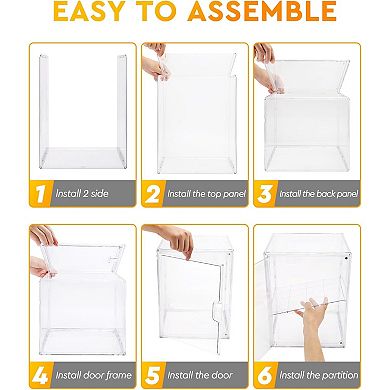 EASY TO ASSEMBLE

1 Install 2 side

2 Install the top panel

3 Install the back panel

4 Install door frame

5 Install the door

6 Install the partition