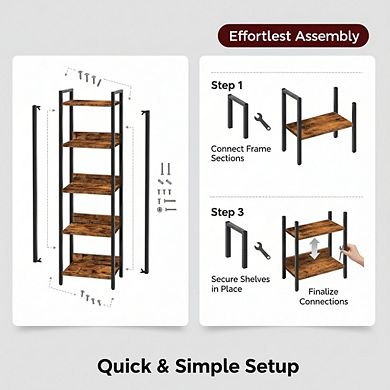 Effortlest Assembly

Step 1

Connect Frame Sections

Step 3

Secure Shelves in Place

Finalize Connections

Quick & Simple Setup