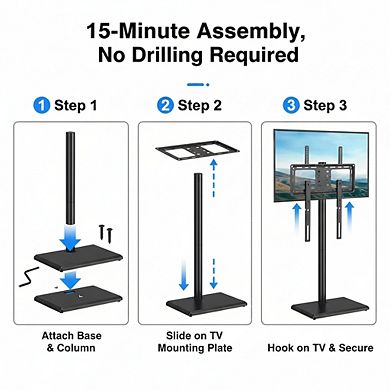 15-Minute Assembly, No Drilling Required

1 Step 1

2 Step 2

3 Step 3

Attach Base & Column

Slide on TV Mounting Plate

Hook on TV & Secure