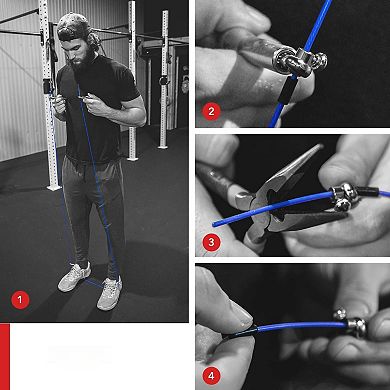 1

2

3

4