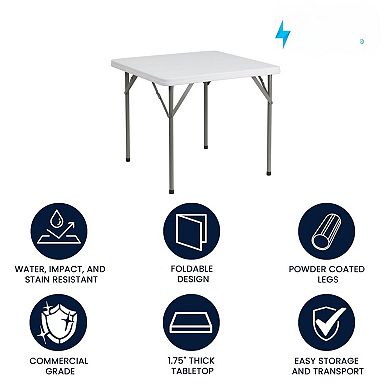 WATER, IMPACT, AND STAIN RESISTANT

FOLDABLE DESIGN

POWDER COATED LEGS

COMMERCIAL GRADE

1.75" THICK TABLETOP

EASY STORAGE AND TRANSPORT