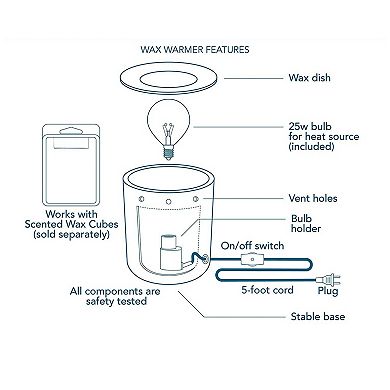 WAX WARMER FEATURES

Wax dish

25w bulb for heat source (included)

Works with Scented Wax Cubes (sold separately)

Vent holes

Bulb holder

On/off switch

5-foot cord

Plug

All components are safety tested

Stable base