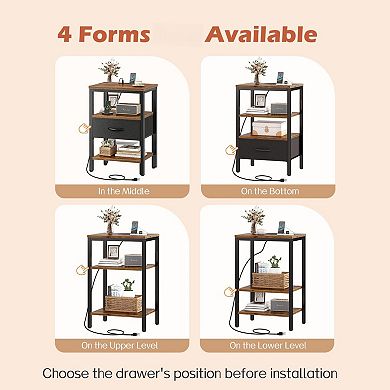 4 Forms Available

In the Middle

On the Bottom

On the Upper Level

On the Lower Level

Choose the drawer's position before installation