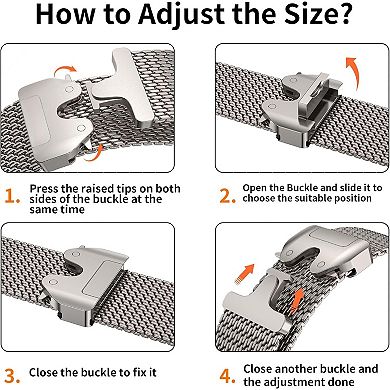 How to Adjust the Size?

1. Press the raised tips on both sides of the buckle at the same time

2. Open the Buckle and slide it to choose the suitable position

3. Close the buckle to fix it

4. Close another buckle and the adjustment done