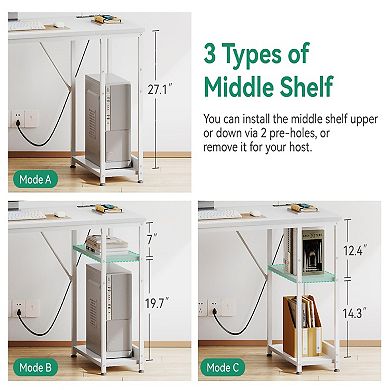 27.1"

Mode A

3 Types of Middle Shelf

You can install the middle shelf upper or down via 2 pre-holes, or remove it for your host.

7"

19.7"

Mode B

12.4"

14.3"

Mode C