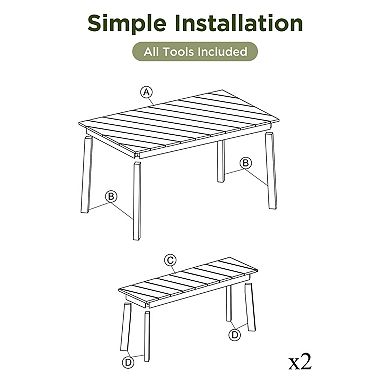 Simple Installation

All Tools Included

A

B

B

C

D

D

x2