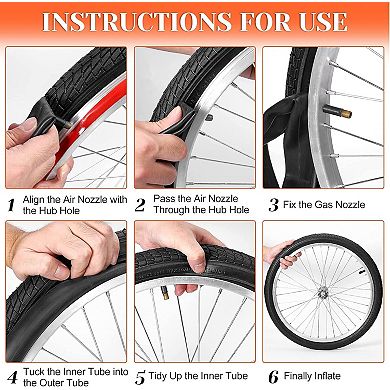 INSTRUCTIONS FOR USE

1 Align the Air Nozzle with the Hub Hole

2 Pass the Air Nozzle Through the Hub Hole

3 Fix the Gas Nozzle

4 Tuck the Inner Tube into the Outer Tube

5 Tidy Up the Inner Tube

6 Finally Inflate