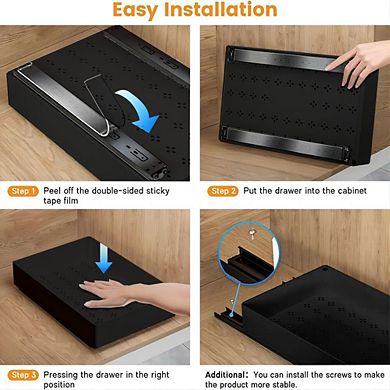 Easy Installation

Step 1 Peel off the double-sided sticky tape film

Step 2 Put the drawer into the cabinet

Step 3 Pressing the drawer in the right position

Additional: You can install the screws to make the product more stable.