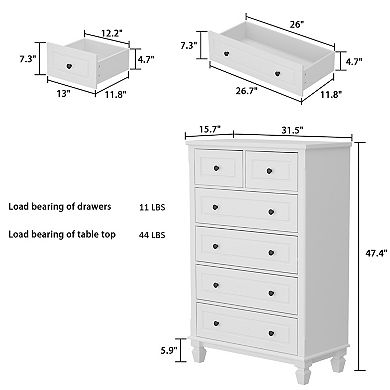 12.2"
7.3"
4.7"
13"
11.8"

26"
7.3"
4.7"
26.7"
11.8"

15.7"
31.5"

Load bearing of drawers 11 LBS

Load bearing of table top 44 LBS

47.4"
5.9"