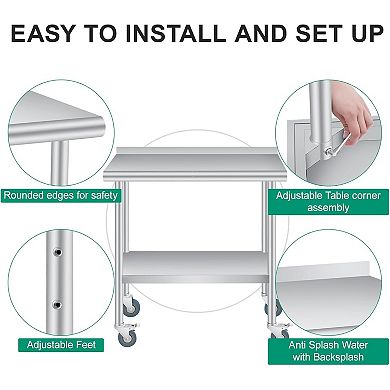 EASY TO INSTALL AND SET UP

Rounded edges for safety

Adjustable Table corner assembly

Adjustable Feet

Anti Splash Water with Backsplash