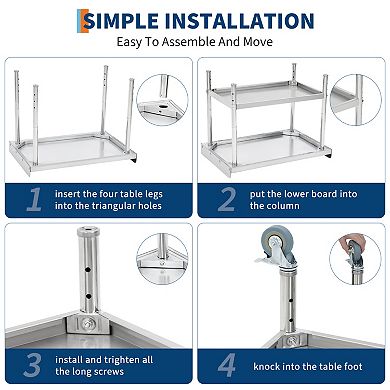 SIMPLE INSTALLATION

Easy To Assemble And Move

1 insert the four table legs into the triangular holes

2 put the lower board into the column

3 install and trighten all the long screws

4 knock into the table foot