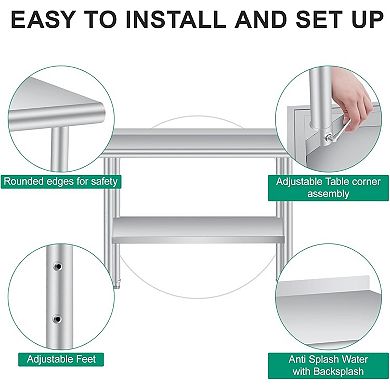 EASY TO INSTALL AND SET UP

Rounded edges for safety

Adjustable Table corner assembly

Adjustable Feet

Anti Splash Water with Backsplash