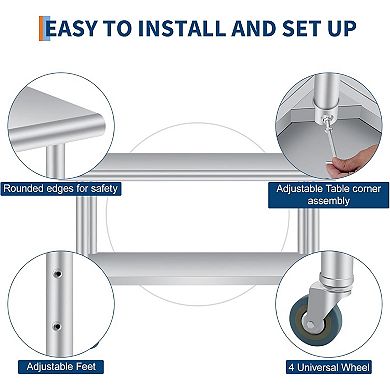 EASY TO INSTALL AND SET UP

Rounded edges for safety

Adjustable Table corner assembly

Adjustable Feet

4 Universal Wheel