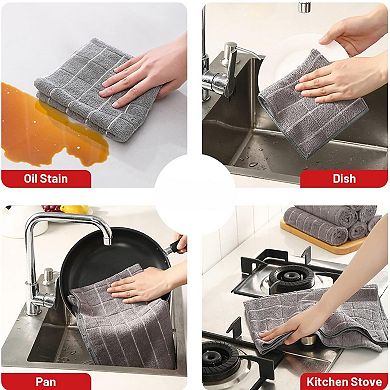 Oil Stain

Dish

Pan

Kitchen Stove