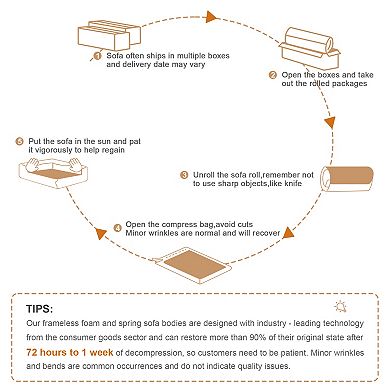 1 Sofa often ships in multiple boxes and delivery date may vary

2 Open the boxes and take out the rolled packages

3 Unroll the sofa roll,remember not to use sharp objects,like knife

4 Open the compress bag,avoid cuts Minor wrinkles are normal and will recover

5 Put the sofa in the sun and pat it vigorously to help regain

TIPS:

Our frameless foam and spring sofa bodies are designed with industry - leading technology from the consumer goods sector and can restore more than 90% of their original state after 72 hours to 1 week of decompression, so customers need to be patient. Minor wrinkles and bends are common occurrences and do not indicate quality issues.