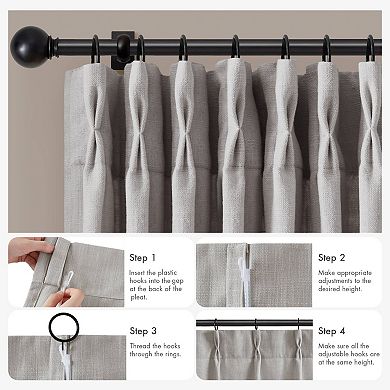 Step 1

Insert the plastic hooks into the gap at the back of the pleat.

Step 2

Make appropriate adjustments to the desired height.

Step 3

Thread the hooks through the rings.

Step 4

Make sure all the adjustable hooks are at the same height.