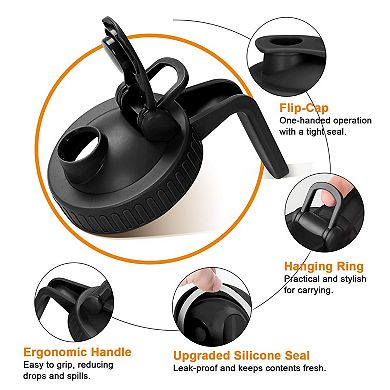 Flip-Cap
One-handed operation with a tight seal.

Hanging Ring
Practical and stylish for carrying.

Ergonomic Handle
Easy to grip, reducing drops and spills.

Upgraded Silicone Seal
Leak-proof and keeps contents fresh.