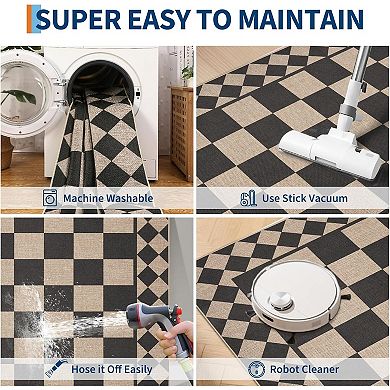 SUPER EASY TO MAINTAIN

Machine Washable

Use Stick Vacuum

Hose it Off Easily

Robot Cleaner