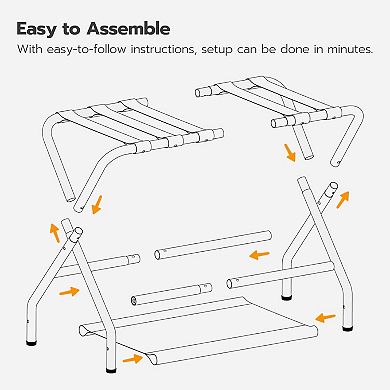 Easy to Assemble

With easy-to-follow instructions, setup can be done in minutes.