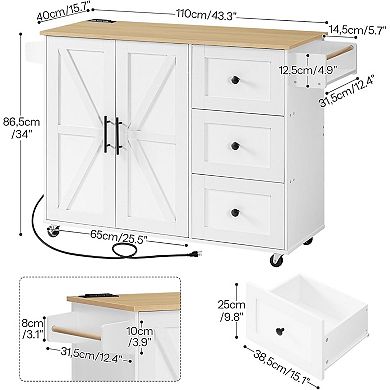 40cm/15.7"
110cm/43.3"
14,5cm/5.7"
12,5cm/4.9"
31,5cm/12.4"
86,5cm /34"
65cm/25.5"
8cm /3.1"
10cm /3.9"
31,5cm/12.4"
25cm /9.8"
38,5cm/15.1"