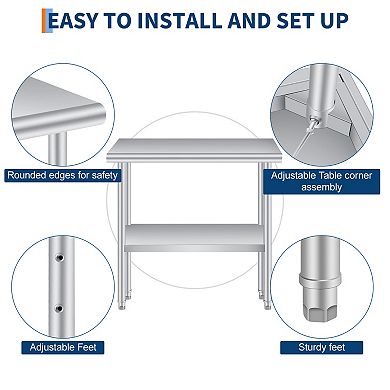 EASY TO INSTALL AND SET UP

Rounded edges for safety

Adjustable Table corner assembly

Adjustable Feet

Sturdy feet