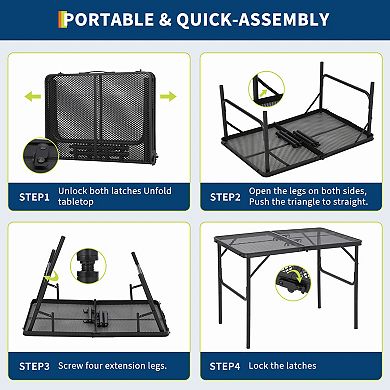 PORTABLE & QUICK-ASSEMBLY

STEP1 Unlock both latches Unfold tabletop

STEP2 Open the legs on both sides, Push the triangle to straight.

STEP3 Screw four extension legs.

STEP4 Lock the latches