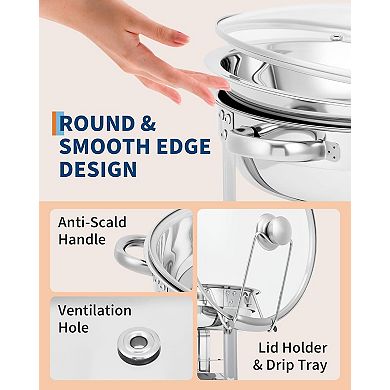 ROUND & SMOOTH EDGE DESIGN

Anti-Scald Handle

Ventilation Hole

Lid Holder & Drip Tray