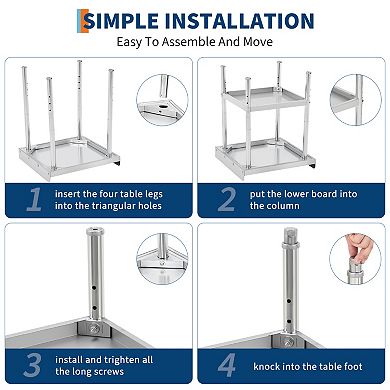 SIMPLE INSTALLATION

Easy To Assemble And Move

1 insert the four table legs into the triangular holes

2 put the lower board into the column

3 install and trighten all the long screws

4 knock into the table foot