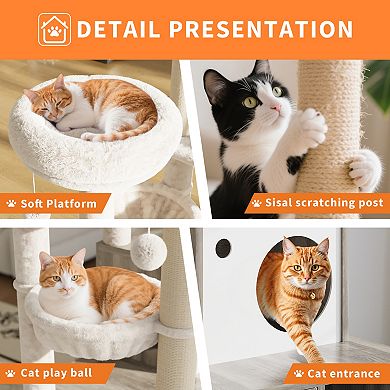 DETAIL PRESENTATION

Soft Platform

Sisal scratching post

Cat play ball

Cat entrance