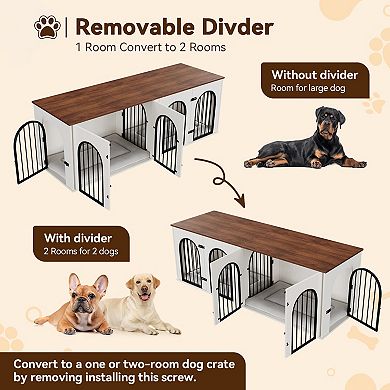 Removable Divder
1 Room Convert to 2 Rooms

Without divider
Room for large dog

With divider
2 Rooms for 2 dogs

Convert to a one or two-room dog crate by removing installing this screw.