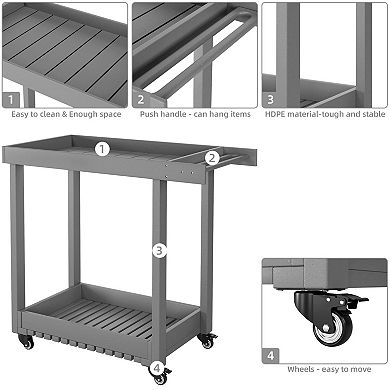 1
Easy to clean & Enough space

2
Push handle - can hang items

3
HDPE material-tough and stable

1

2

3

4

4
Wheels - easy to move