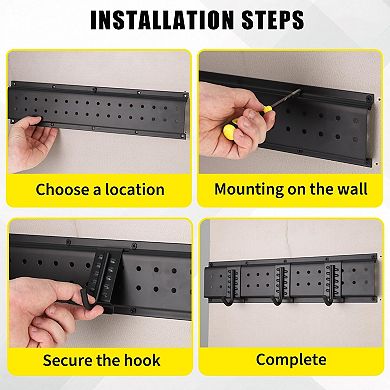 INSTALLATION STEPS

Choose a location

Mounting on the wall

Secure the hook

Complete