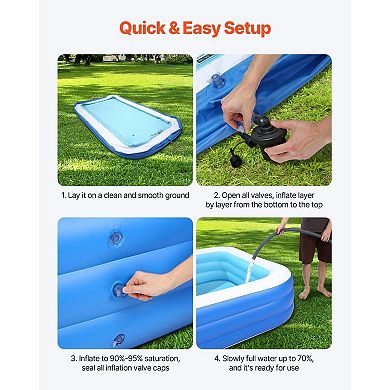 Quick & Easy Setup

1. Lay it on a clean and smooth ground

2. Open all valves, inflate layer by layer from the bottom to the top

3. Inflate to 90%-95% saturation, seal all inflation valve caps

4. Slowly full water up to 70%, and it's ready for use