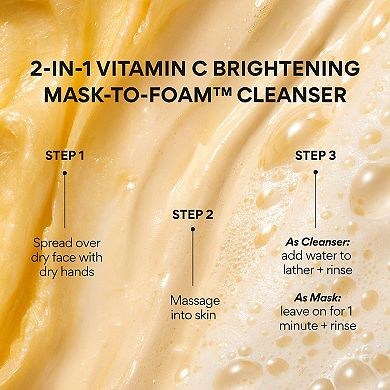 2-IN-1 VITAMIN C BRIGHTENING MASK-TO-FOAM™ CLEANSER

STEP 1

Spread over dry face with dry hands

STEP 2

Massage into skin

STEP 3

As Cleanser: add water to lather + rinse

As Mask: leave on for 1 minute + rinse