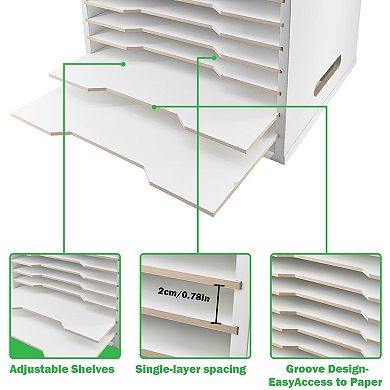 2cm/0.78in

Adjustable Shelves

Single-layer spacing

Groove Design-EasyAccess to Paper