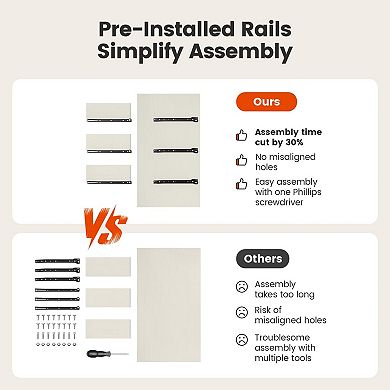 Pre-Installed Rails Simplify Assembly

Ours

Assembly time cut by 30%

No misaligned holes

Easy assembly with one Phillips screwdriver

VS

Others

Assembly takes too long

Risk of misaligned holes

Troublesome assembly with multiple tools