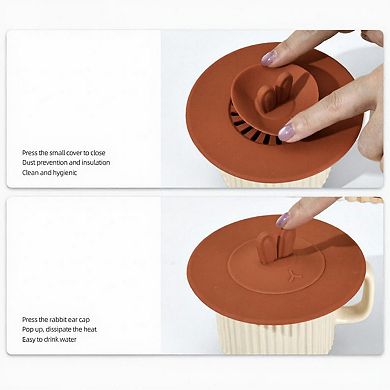 Press the small cover to close
Dust prevention and insulation
Clean and hygienic

Press the rabbit ear cap
Pop up, dissipate the heat
Easy to drink water