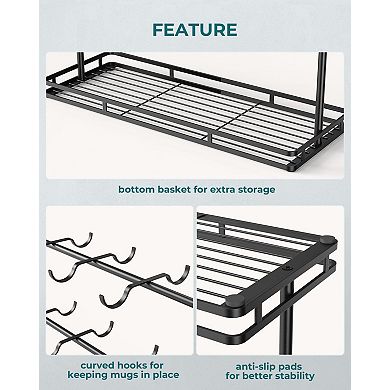 FEATURE

bottom basket for extra storage

curved hooks for keeping mugs in place

anti-slip pads for better stability