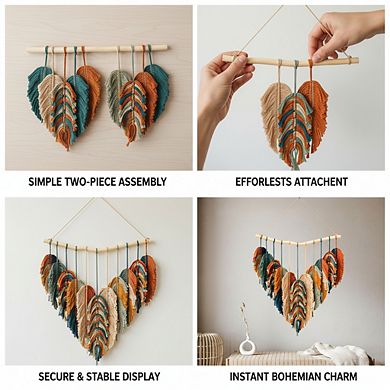 SIMPLE TWO-PIECE ASSEMBLY

EFFORLESTS ATTACHENT

SECURE & STABLE DISPLAY

INSTANT BOHEMIAN CHARM