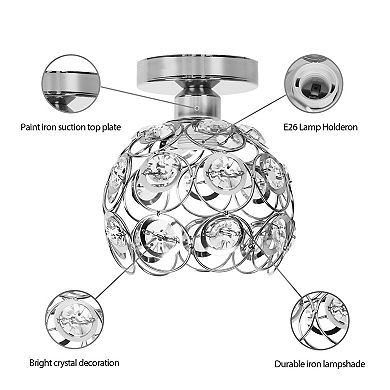 Paint iron suction top plate

E26 Lamp Holderon

Bright crystal decoration

Durable iron lampshade