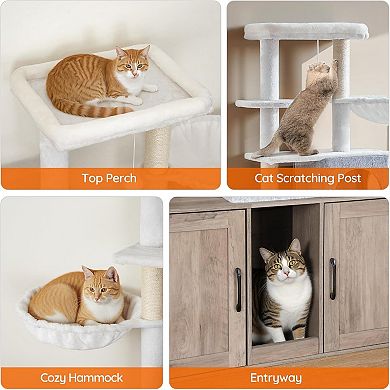 Top Perch

Cat Scratching Post

Cozy Hammock

Entryway